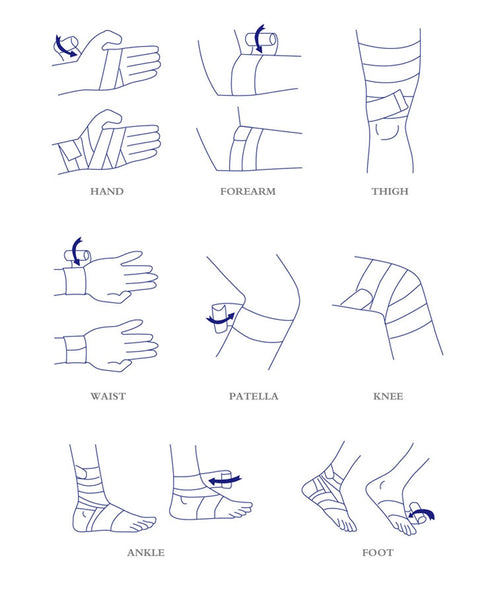 HAND

FOREARM

THIGH

WAIST

PATELLA

KNEE

ANKLE

FOOT